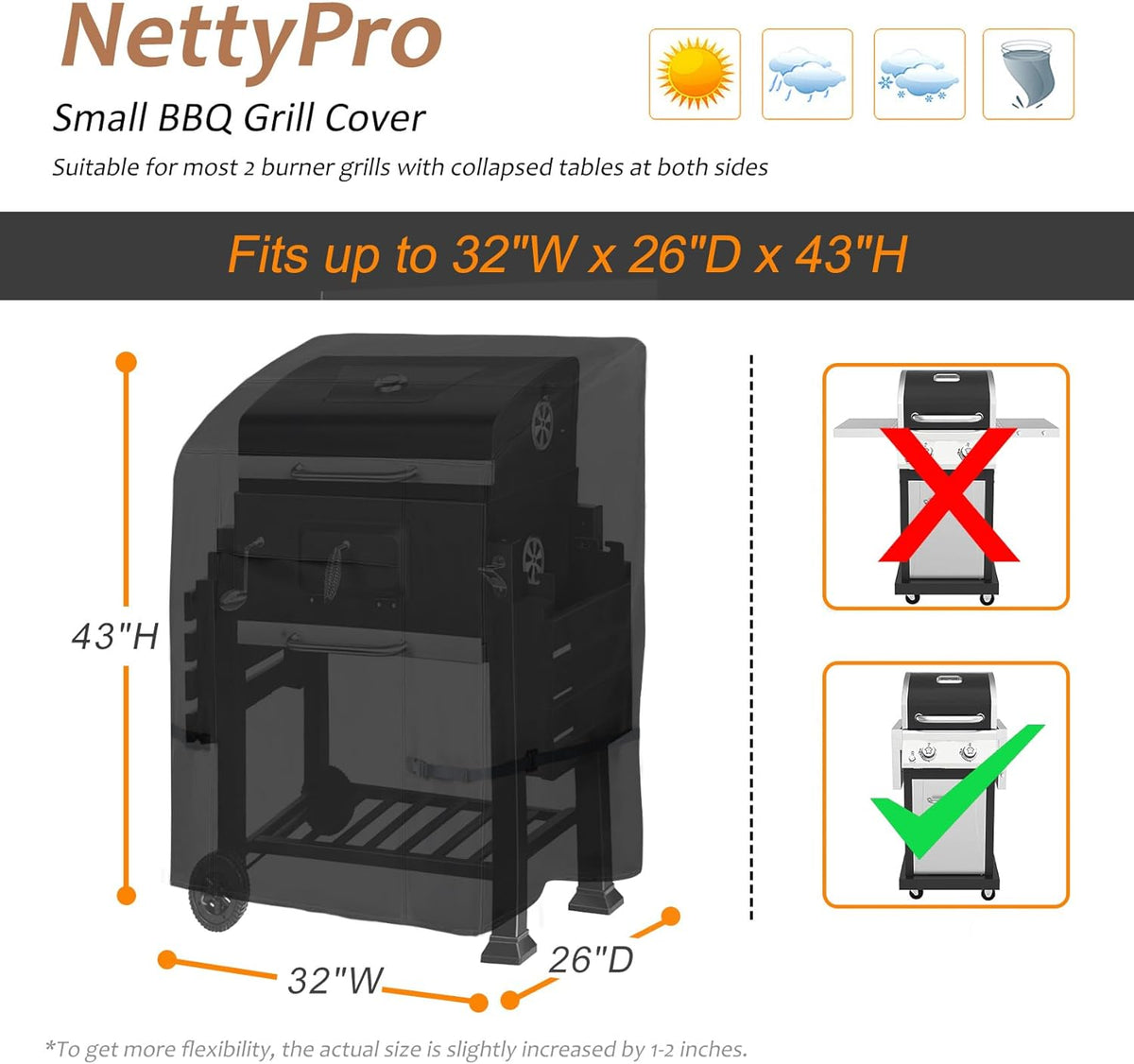 NettyPro

Small BBQ Grill Cover

Suitable for most 2 burner grills with collapsed tables at both sides

Fits up to 32"W x 26"D x 43"H

43"H

32"W

26"D

*To get more flexibility, the actual size is slightly increased by 1-2 inches.