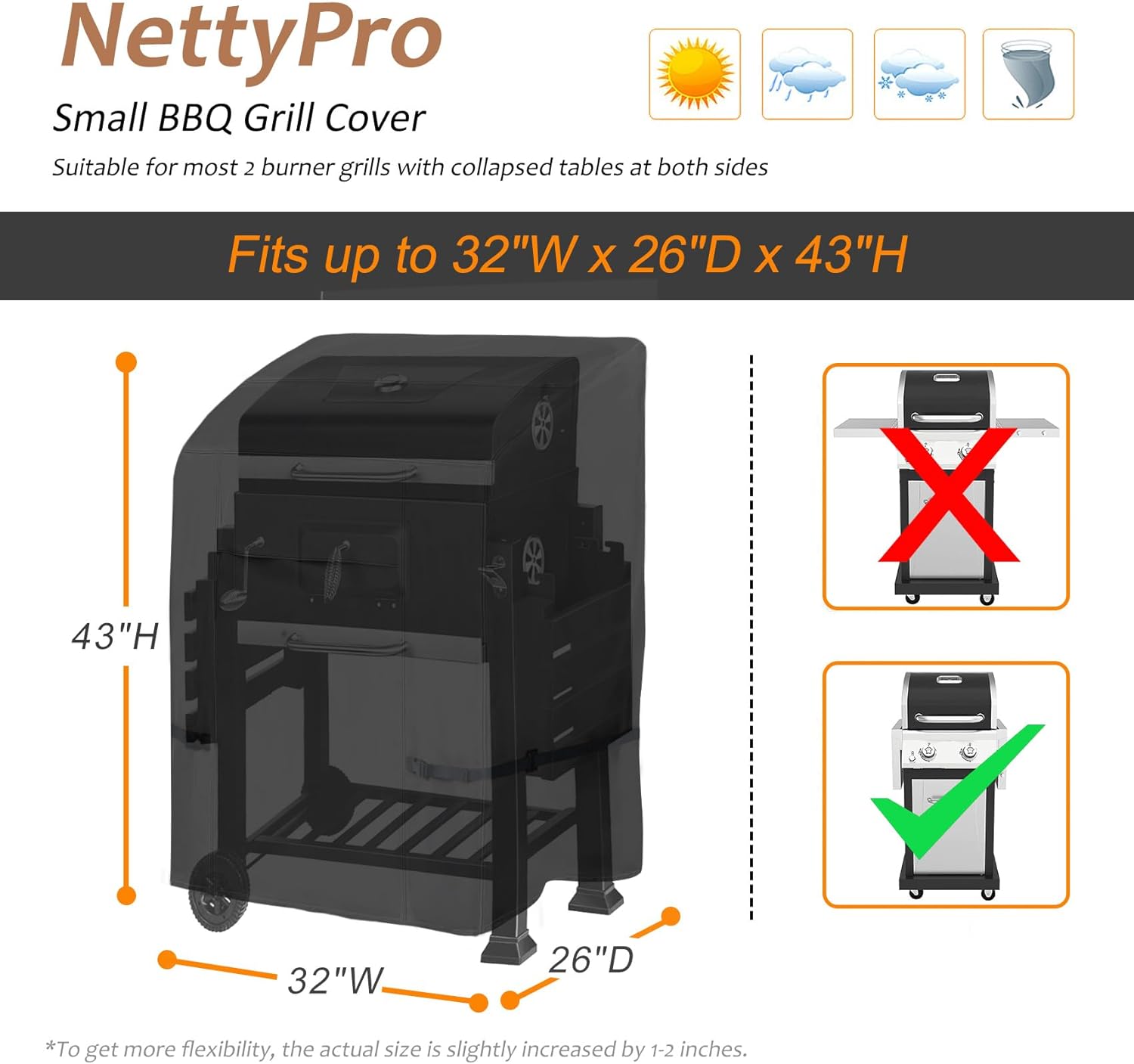 NettyPro

Small BBQ Grill Cover

Suitable for most 2 burner grills with collapsed tables at both sides

Fits up to 32"W x 26"D x 43"H

43"H

32"W

26"D

*To get more flexibility, the actual size is slightly increased by 1-2 inches.