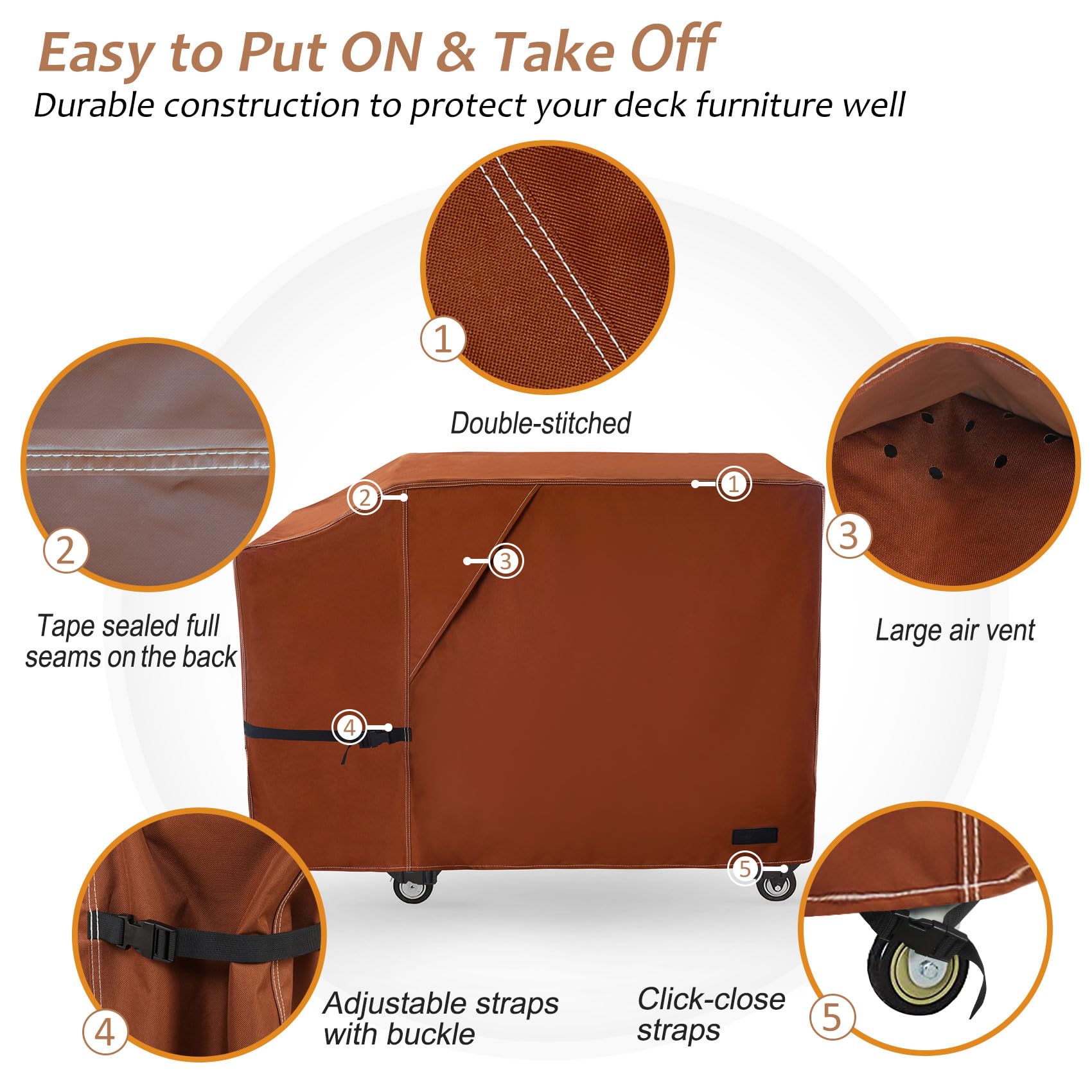 Easy to Put ON & Take Off

Durable construction to protect your deck furniture well

1

Double-stitched

2

Tape sealed full seams on the back

3

Large air vent

2

1

3

4

5

4

Adjustable straps with buckle

Click-close straps

5